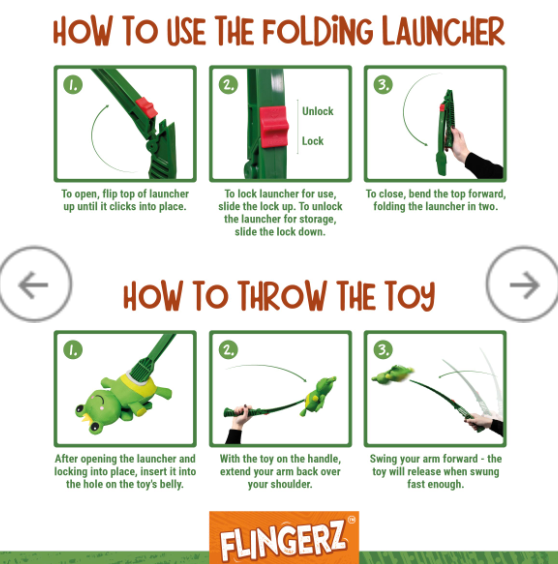 HOW TO USE THE FOLDING LAUNCHER

1.

To open, flip top of launcher up until it clicks into place.

2.

Unlock

Lock

To lock launcher for use, slide the lock up. To unlock the launcher for storage, slide the lock down.

3.

To close, bend the top forward, folding the launcher in two.

HOW TO THROW THE TOY

1.

After opening the launcher and locking into place, insert it into the hole on the toy's belly.

2.

With the toy on the handle, extend your arm back over your shoulder.

3.

Swing your arm forward - the toy will release when swung fast enough.

FLINGERZ™