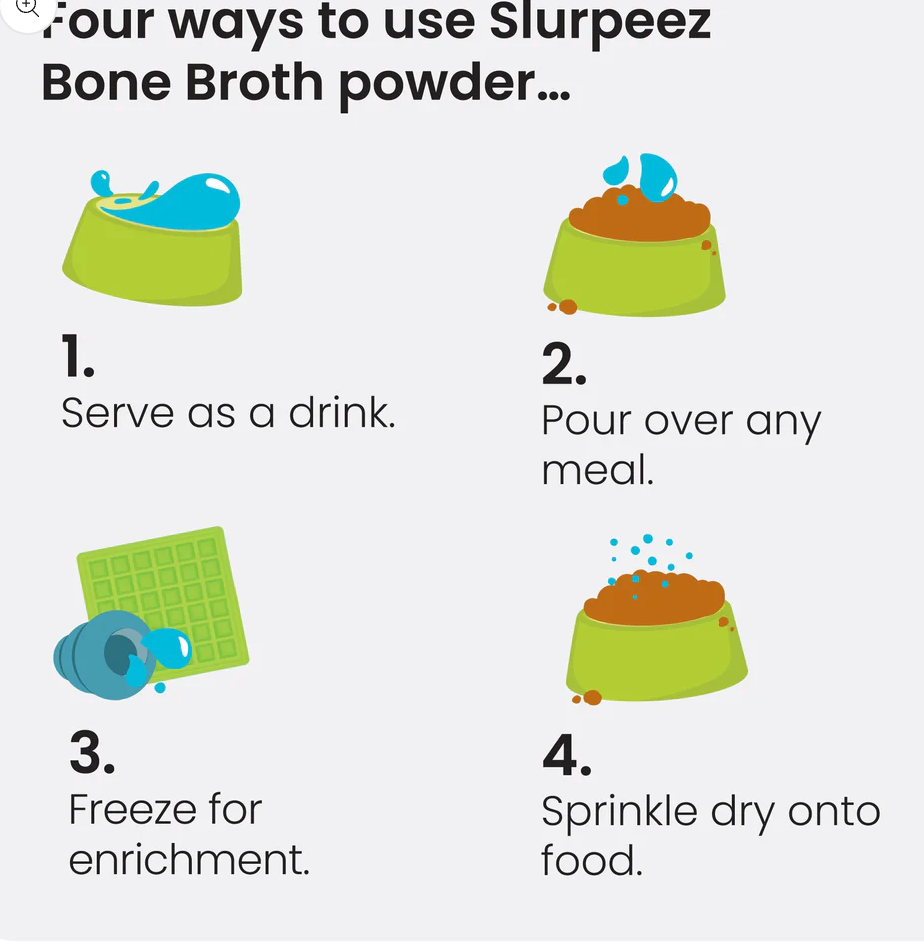 Four ways to use Slurpeez Bone Broth powder...

1.
Serve as a drink.

2.
Pour over any meal.

3.
Freeze for enrichment.

4.
Sprinkle dry onto food.